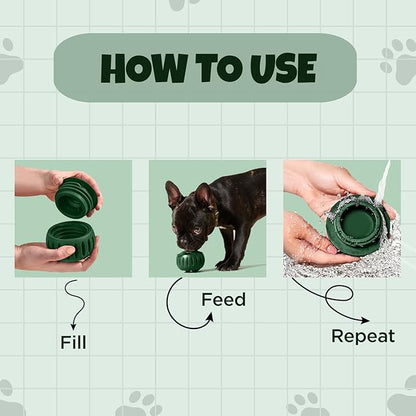 HOW TO USE

Fill

Feed

Repeat